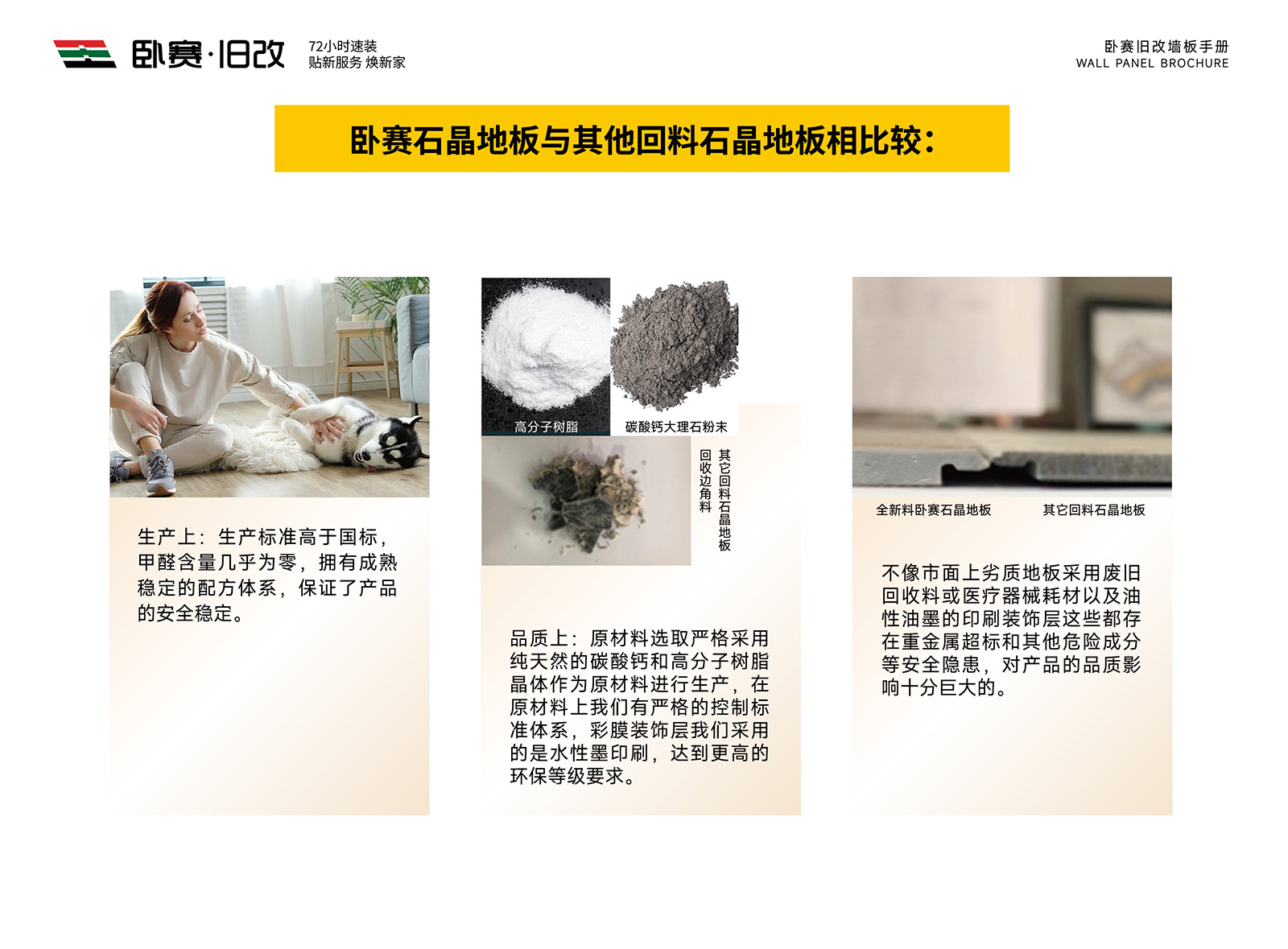 卧赛·旧改
72小时速装
贴新服务 焕新家

卧赛旧改墙板手册
WALL PANEL BROCHURE

卧赛石晶地板与其他回料石晶地板相比较：

生产上：生产标准高于国标，甲醛含量几乎为零，拥有成熟稳定的配方体系，保证了产品的安全稳定。

高分子树脂
碳酸钙大理石粉末
其它回料石晶地板
回收边角料

品质上：原材料选取严格采用纯天然的碳酸钙和高分子树脂晶体作为原材料进行生产，在原材料上我们有严格的控制标准体系，彩膜装饰层我们采用的是水性墨印刷，达到更高的环保等级要求。

全新料卧赛石晶地板
其它回料石晶地板

不像市面上劣质地板采用废旧回收料或医疗器械耗材以及油性油墨的印刷装饰层这些都存在重金属超标和其他危险成分等安全隐患，对产品的品质影响十分巨大的。